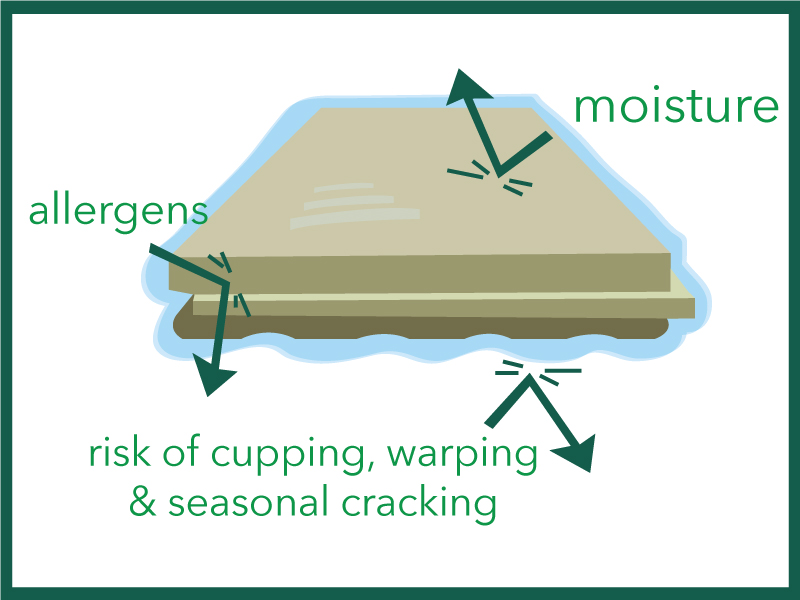 moisture

allergens

risk of cupping, warping
& seasonal cracking